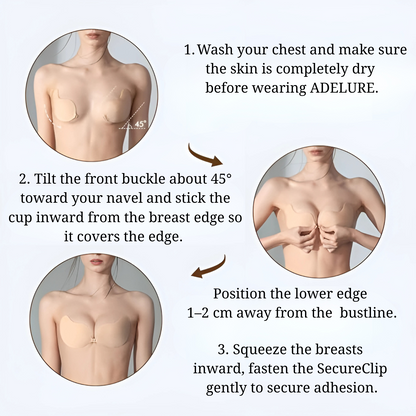 45°

1. Wash your chest and make sure the skin is completely dry before wearing ADELURE.

2. Tilt the front buckle about 45° toward your navel and stick the cup inward from the breast edge so it covers the edge.

Position the lower edge 1–2 cm away from the bustline.

3. Squeeze the breasts inward, fasten the SecureClip gently to secure adhesion.