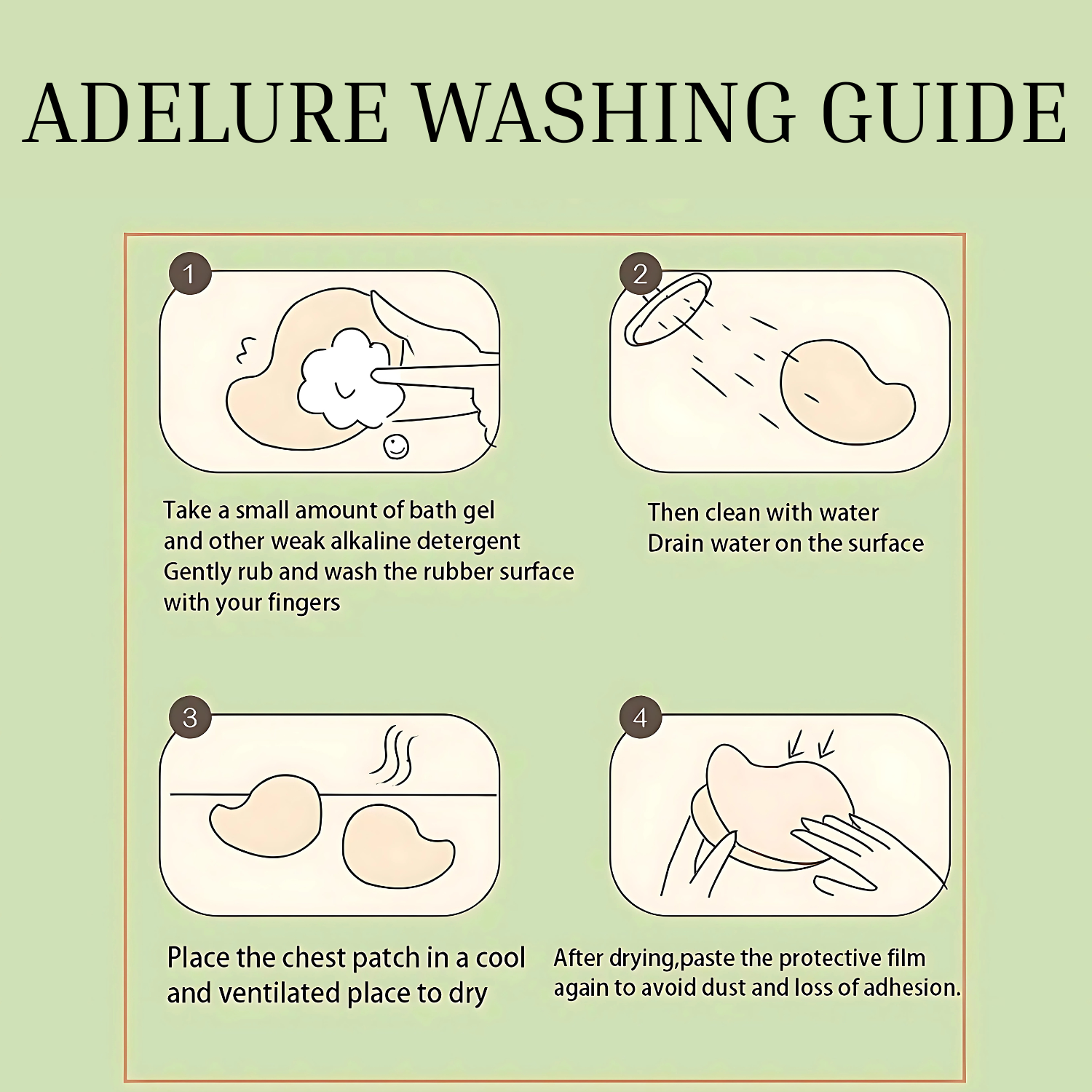 ADELURE WASHING GUIDE

1

Take a small amount of bath gel and other weak alkaline detergent Gently rub and wash the rubber surface with your fingers

2

Then clean with water
Drain water on the surface

3

Place the chest patch in a cool and ventilated place to dry

4

After drying,paste the protective film again to avoid dust and loss of adhesion.