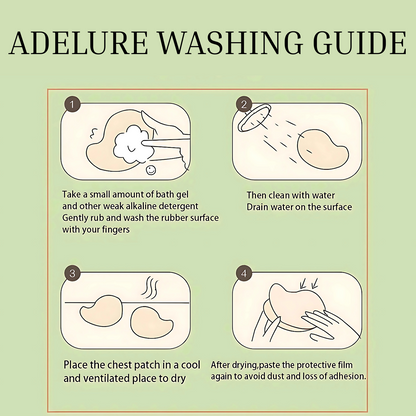 ADELURE WASHING GUIDE

1

Take a small amount of bath gel and other weak alkaline detergent Gently rub and wash the rubber surface with your fingers

2

Then clean with water Drain water on the surface

3

Place the chest patch in a cool and ventilated place to dry

4

After drying,paste the protective film again to avoid dust and loss of adhesion.